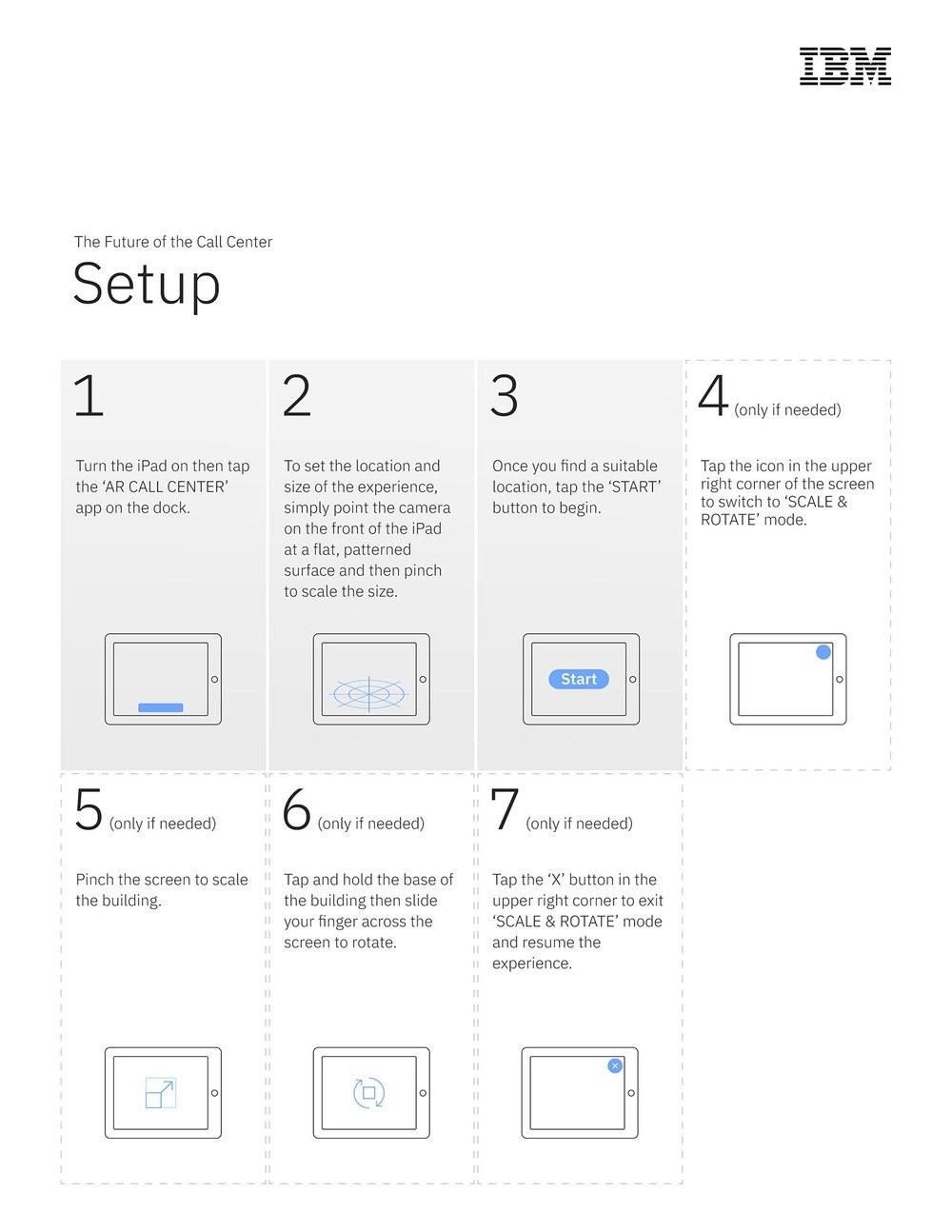 IBM

The Future of the Call Center

Setup

1

Turn the iPad on then tap the 'AR CALL CENTER' app on the dock.

2

To set the location and size of the experience, simply point the camera on the front of the iPad at a flat, patterned surface and then pinch to scale the size.

3

Once you find a suitable location, tap the 'START' button to begin.

Start

4 (only if needed)

Tap the icon in the upper right corner of the screen to switch to 'SCALE & ROTATE' mode.

5 (only if needed)

Pinch the screen to scale the building.

6 (only if needed)

Tap and hold the base of the building then slide your finger across the screen to rotate.

7 (only if needed)

Tap the 'X' button in the upper right corner to exit 'SCALE & ROTATE' mode and resume the experience.